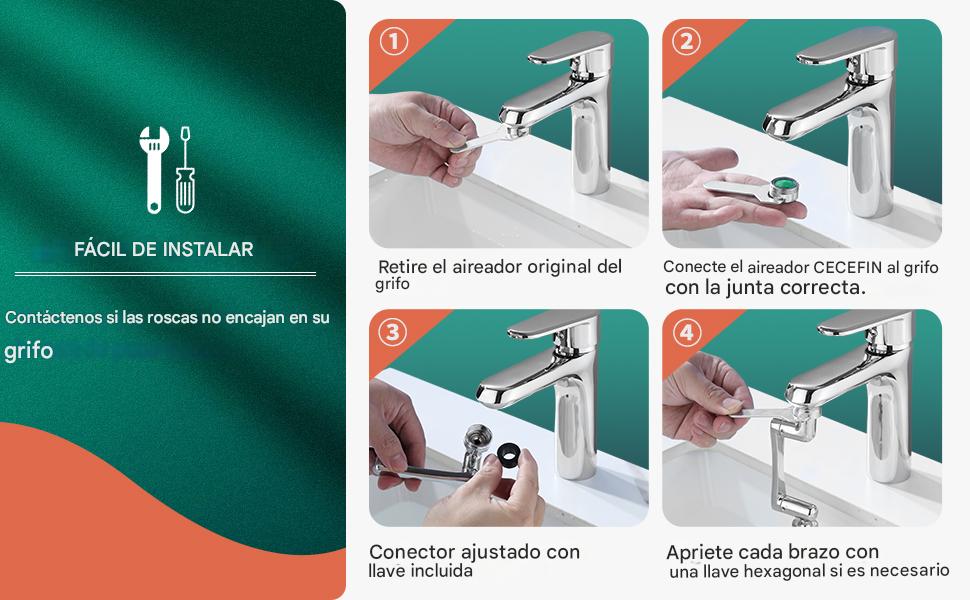 FÁCIL DE INSTALAR

Contáctenos si las roscas no encajan en su grifo

1

Retire el aireador original del grifo

2

Conecte el aireador CECEFIN al grifo con la junta correcta.

3

Conector ajustado con llave incluida

4

Apriete cada brazo con una llave hexagonal si es necesario